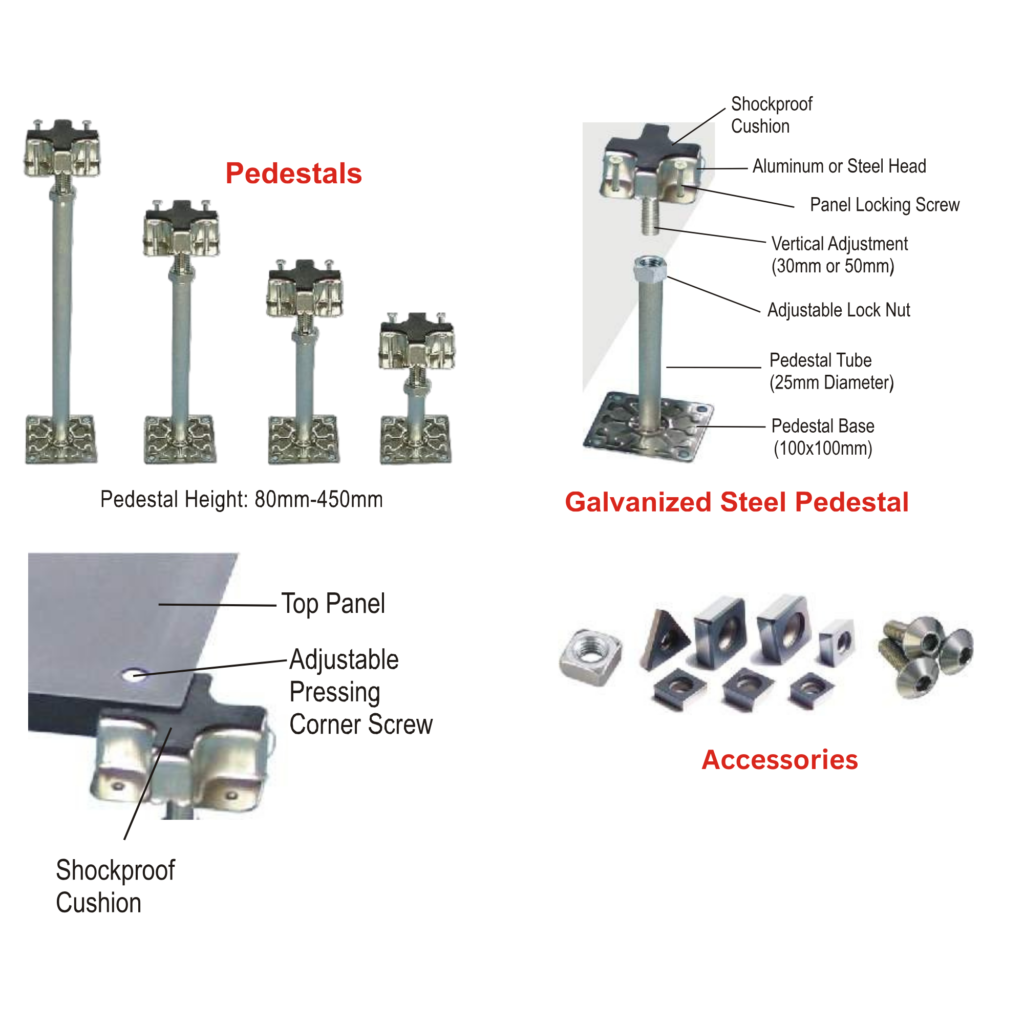 Pedestals

Pedestal Height: 80mm-450mm

Shockproof Cushion

Aluminum or Steel Head

Panel Locking Screw

Vertical Adjustment (30mm or 50mm)

Adjustable Lock Nut

Pedestal Tube (25mm Diameter)

Pedestal Base (100x100mm)

Galvanized Steel Pedestal

Top Panel

Adjustable Pressing Corner Screw

Shockproof Cushion

Accessories